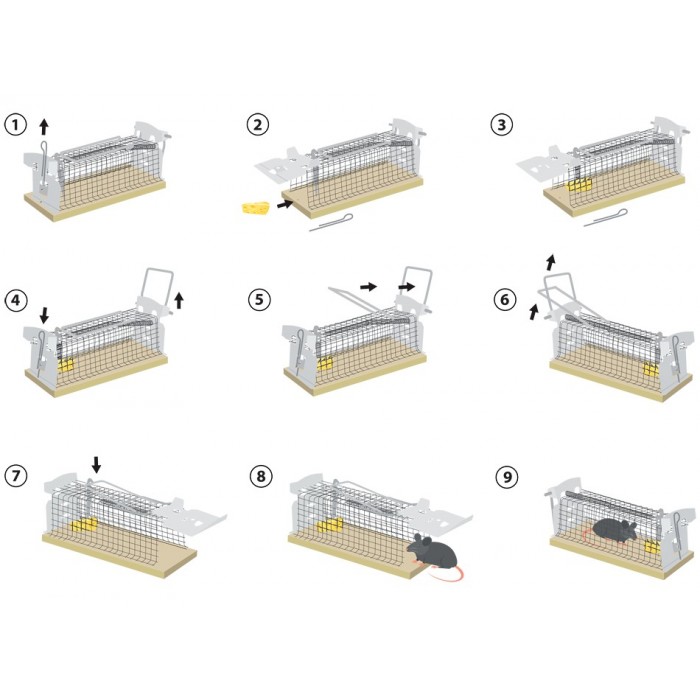 1

2

3

4

5

6

7

8

9